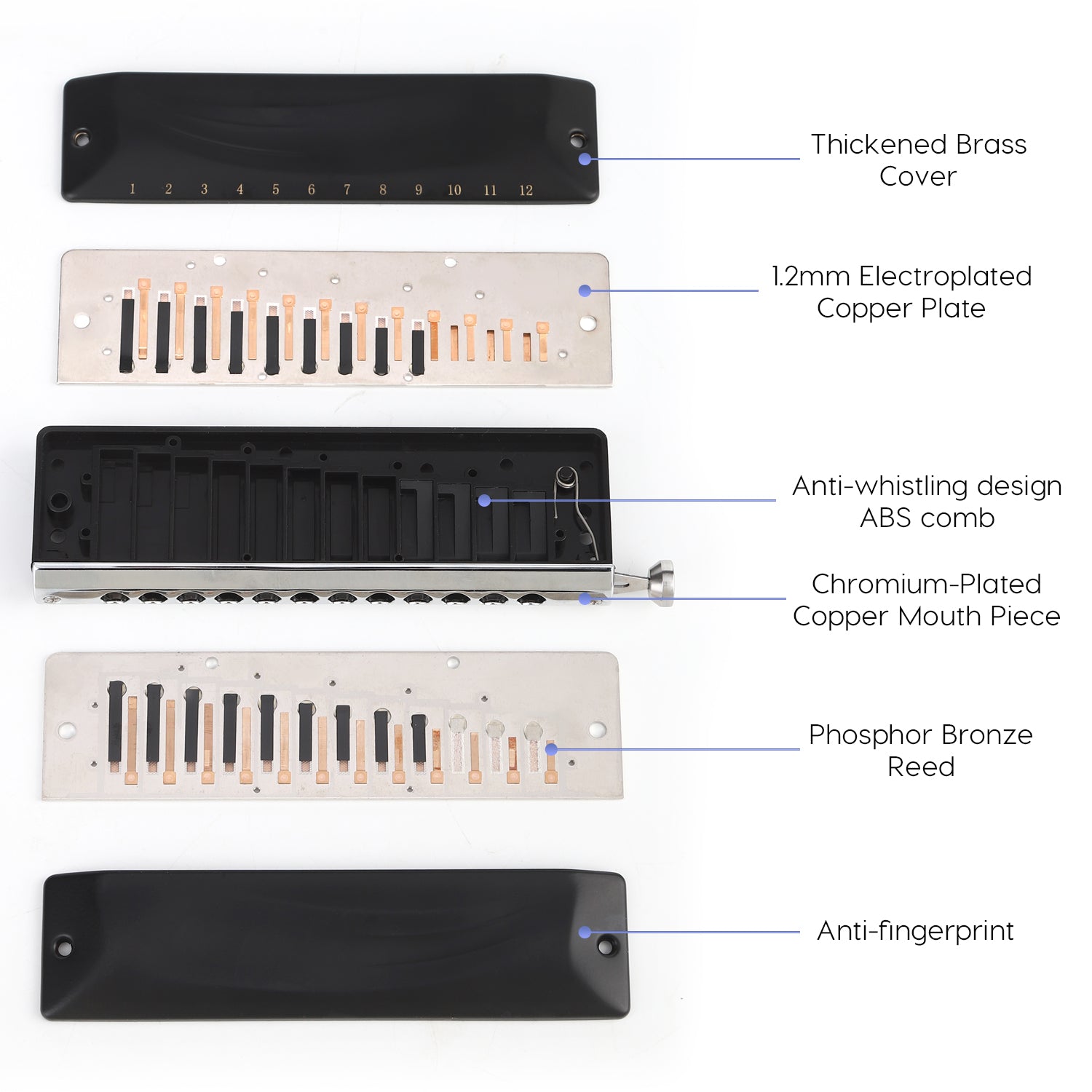 1 2 3 4 5 6 7 8 9 10 11 12

Thickened Brass Cover

1.2mm Electroplated Copper Plate

Anti-whistling design ABS comb

Chromium-Plated Copper Mouth Piece

Phosphor Bronze Reed

Anti-fingerprint